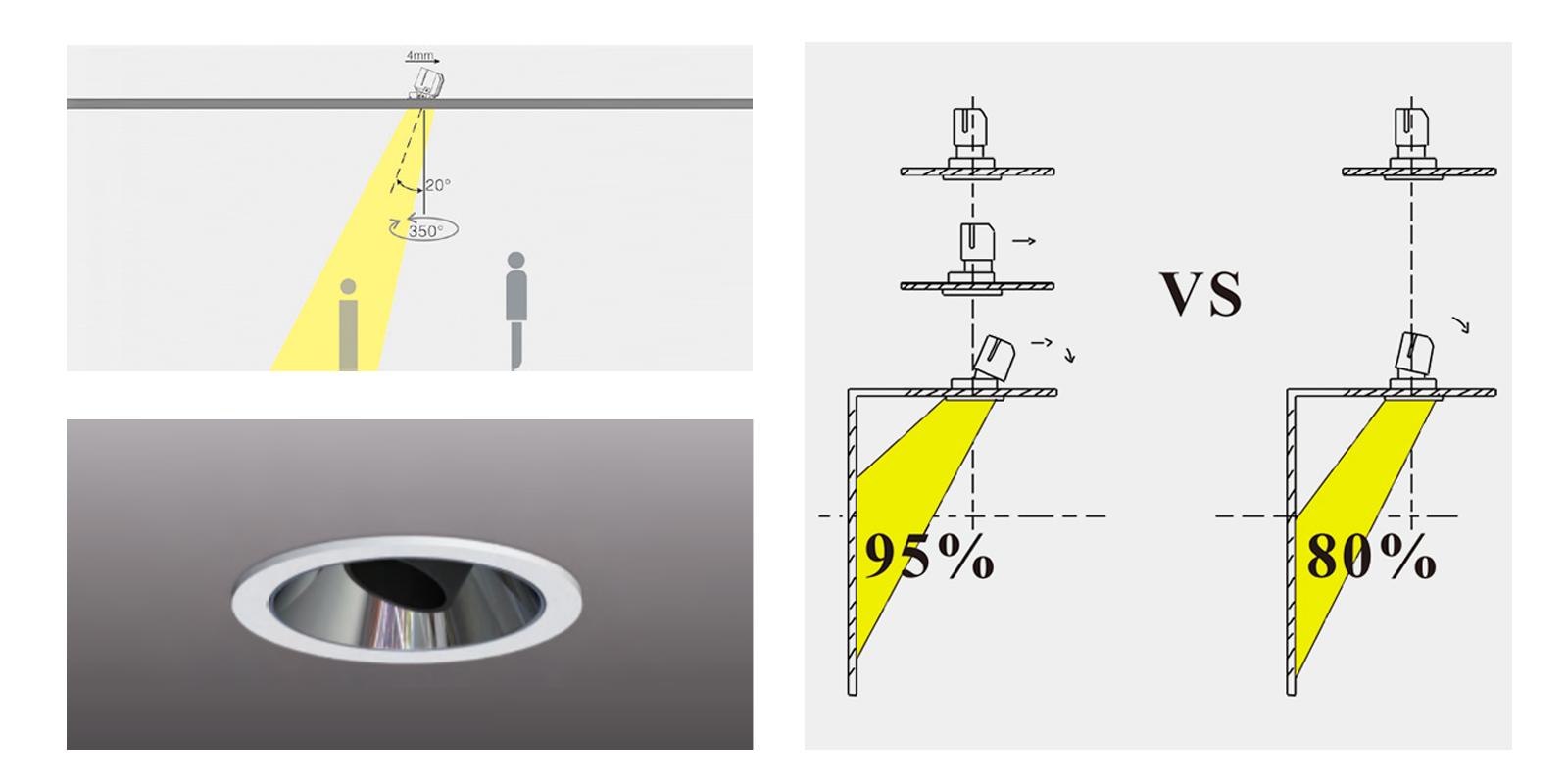 4mm

20°

350°

VS

95%

80%